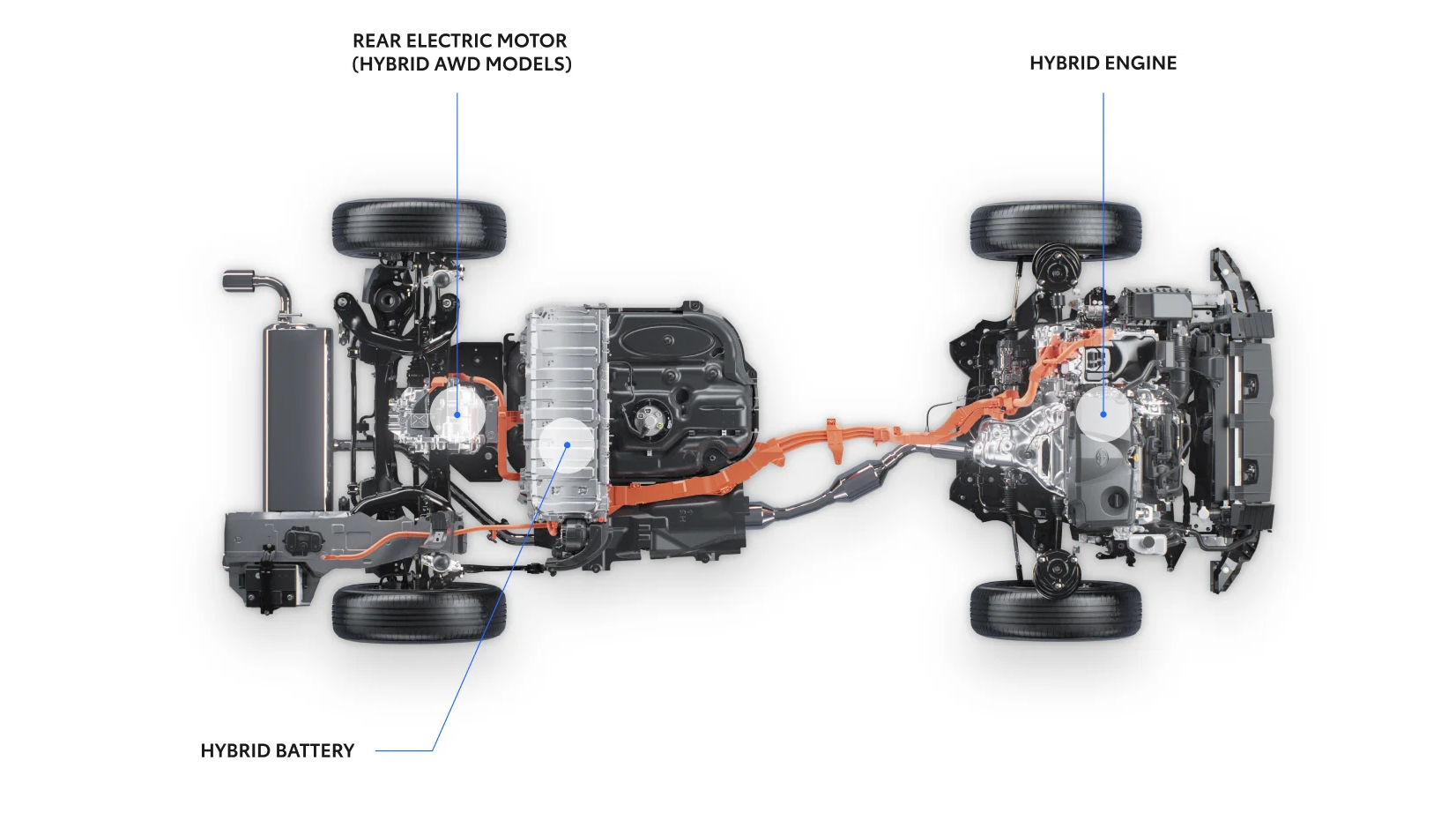 REAR ELECTRIC MOTOR
(HYBRID AWD MODELS)

HYBRID ENGINE

HYBRID BATTERY