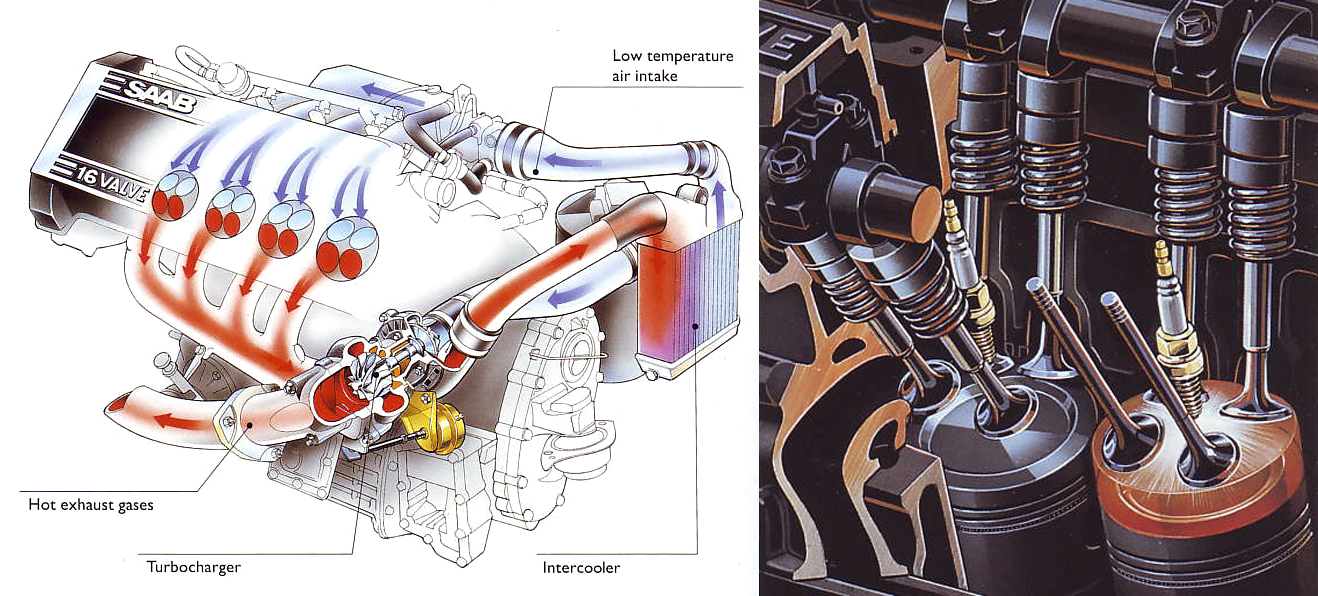 SAAB
16 VALVE

Low temperature air intake

Hot exhaust gases

Turbocharger

Intercooler